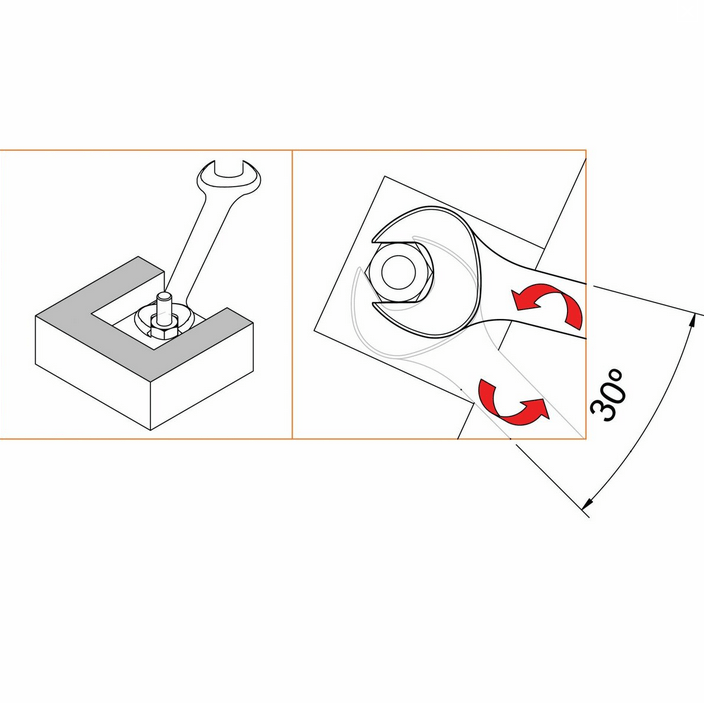 30°