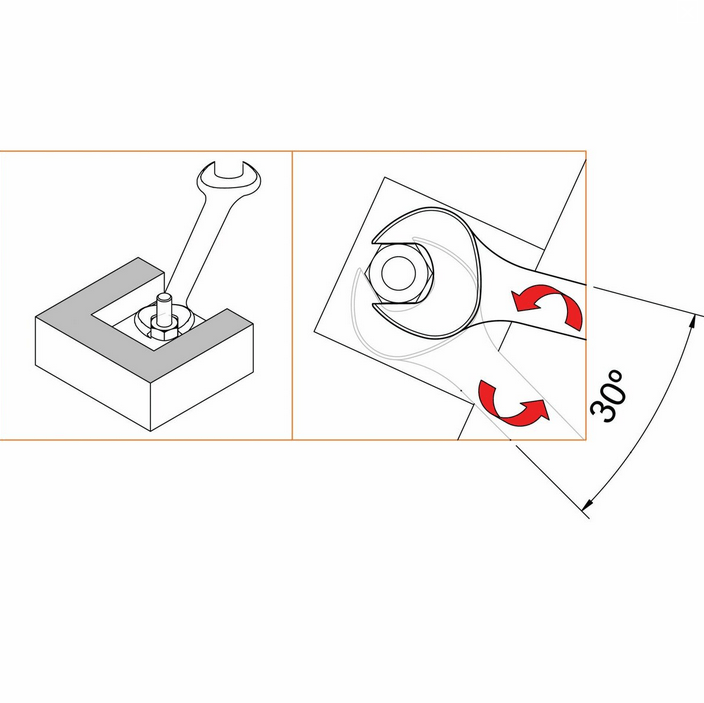 30°